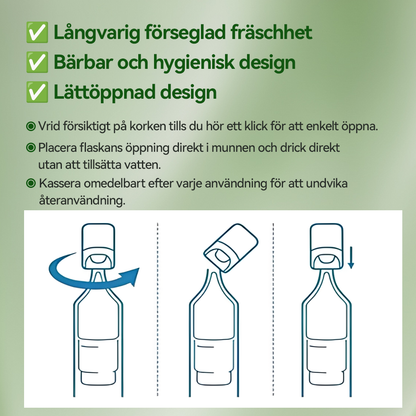 ✅ Långvarig förseglad fräschhet
✅ Bärbar och hygienisk design
✅ Lättöppnad design

◉ Vrid försiktigt på korken tills du hör ett klick för att enkelt öppna.

◉ Placera flaskans öppning direkt i munnen och drick direkt utan att tillsätta vatten.

◉ Kassera omedelbart efter varje användning för att undvika återanvändning.